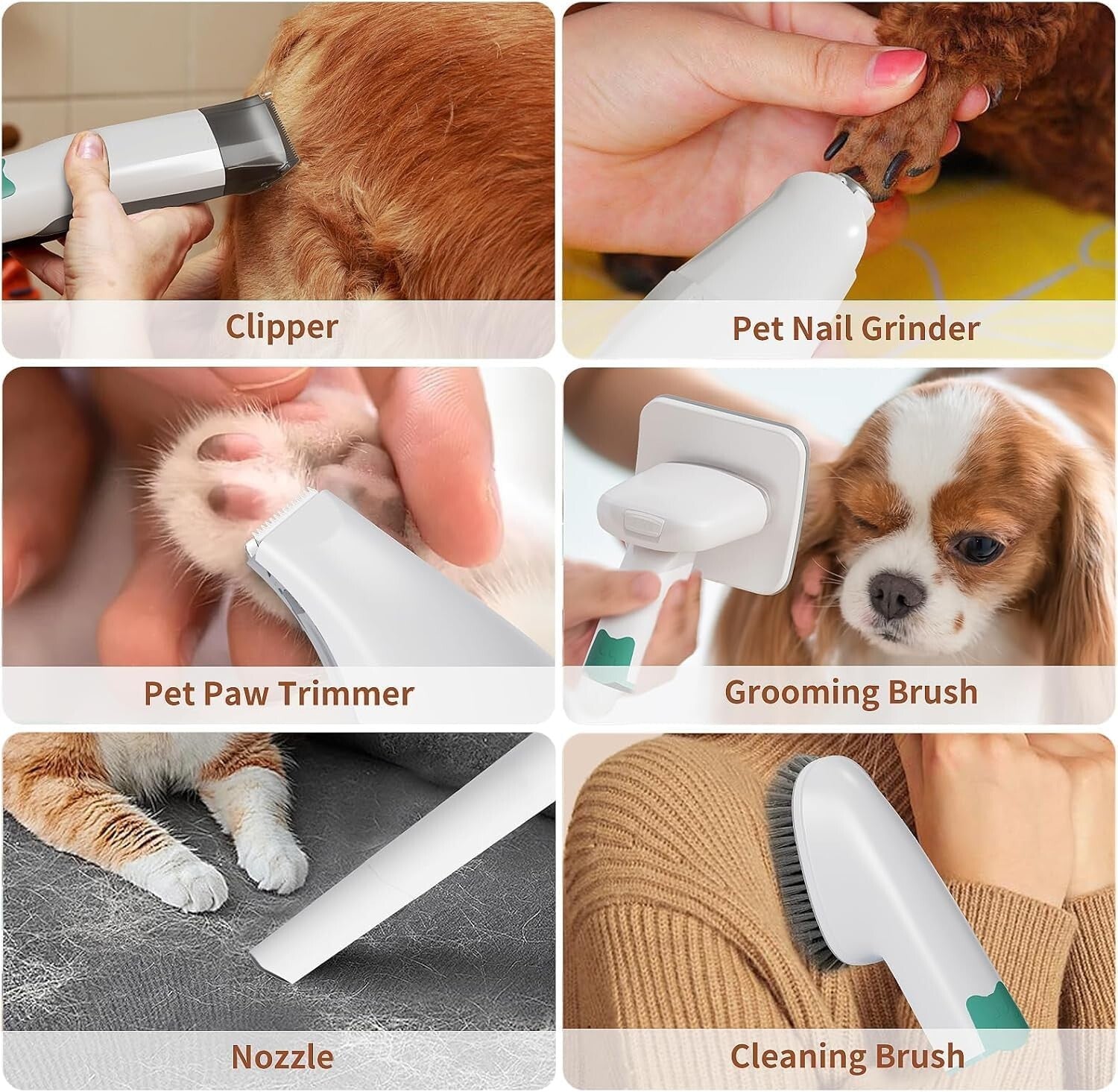 Clipper

Pet Nail Grinder

Pet Paw Trimmer

Grooming Brush

Nozzle

Cleaning Brush